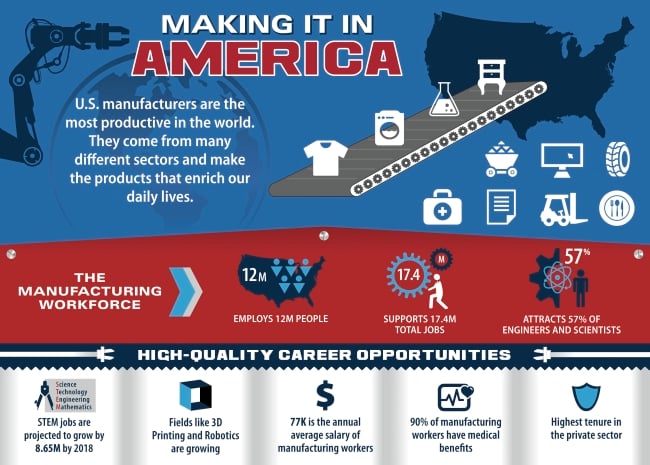 MAKING IT IN
AMERICA

U.S. manufacturers are the most productive in the world. They come from many different sectors and make the products that enrich our daily lives.

THE MANUFACTURING WORKFORCE

12M

EMPLOYS 12M PEOPLE

17.4 M

SUPPORTS 17.4M TOTAL JOBS

57%

ATTRACTS 57% OF ENGINEERS AND SCIENTISTS

HIGH-QUALITY CAREER OPPORTUNITIES

Science
Technology
Engineering
Mathematics

STEM jobs are projected to grow by 8.65M by 2018

Fields like 3D Printing and Robotics are growing

$

77K is the annual average salary of manufacturing workers

90% of manufacturing workers have medical benefits

Highest tenure in the private sector